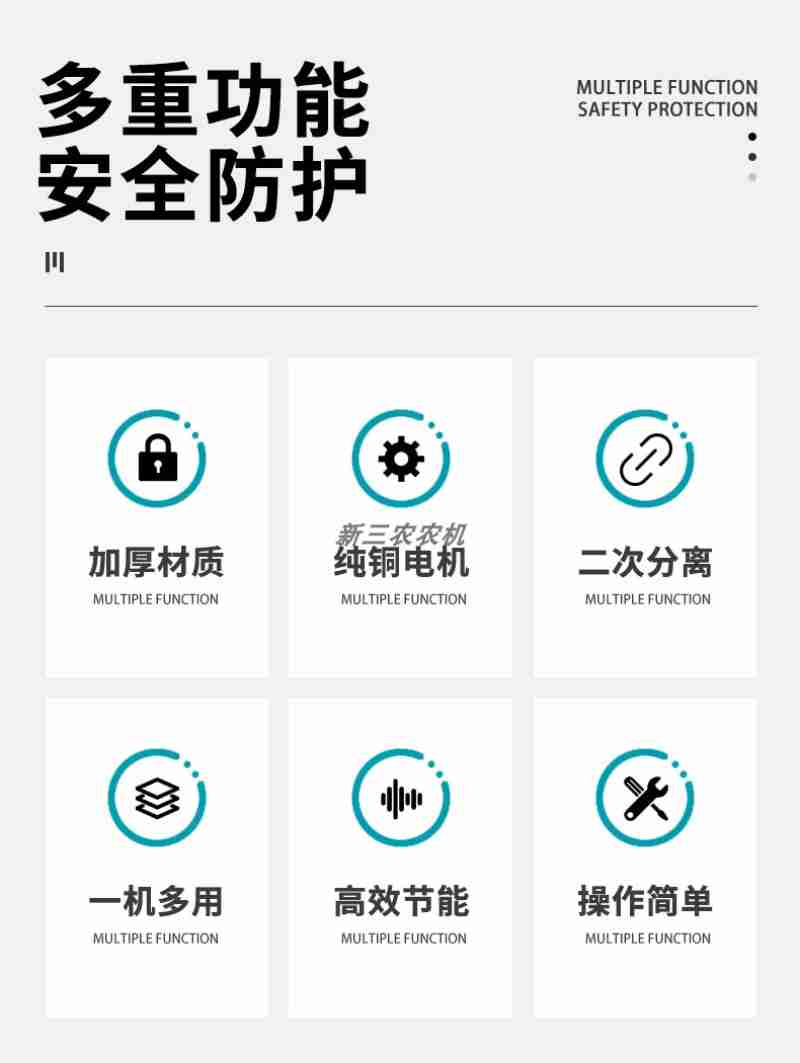 多重功能
安全防护

MULTIPLE FUNCTION
SAFETY PROTECTION

加厚材质
MULTIPLE FUNCTION

纯铜电机
MULTIPLE FUNCTION

二次分离
MULTIPLE FUNCTION

一机多用
MULTIPLE FUNCTION

高效节能
MULTIPLE FUNCTION

操作简单
MULTIPLE FUNCTION

新三农农机